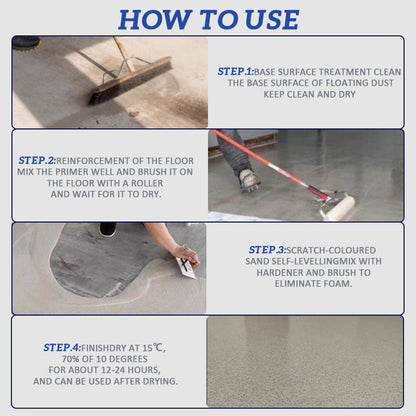 HOW TO USE

STEP.1:BASE SURFACE TREATMENT CLEAN THE BASE SURFACE OF FLOATING DUST KEEP CLEAN AND DRY

STEP.2:REINFORCEMENT OF THE FLOOR MIX THE PRIMER WELL AND BRUSH IT ON THE FLOOR WITH A ROLLER AND WAIT FOR IT TO DRY.

STEP.3:SCRATCH-COLOURED SAND SELF-LEVELLINGMIX WITH HARDENER AND BRUSH TO ELIMINATE FOAM.

STEP.4:FINISHDRY AT 15℃, 70% OF 10 DEGREES FOR ABOUT 12-24 HOURS, AND CAN BE USED AFTER DRYING.